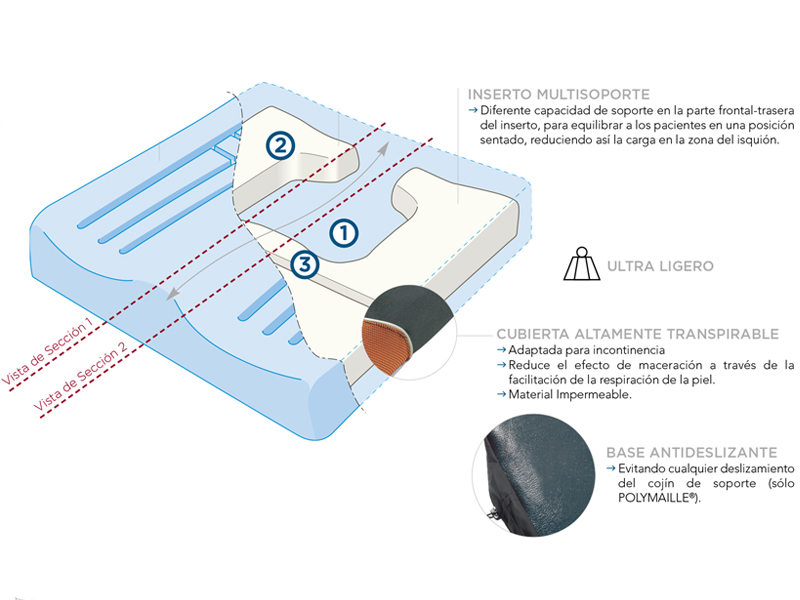 2

1

3

Vista de Sección 1

Vista de Sección 2

INSERTO MULTISOPORTE
→ Diferente capacidad de soporte en la parte frontal-trasera del inserto, para equilibrar a los pacientes en una posición sentado, reduciendo así la carga en la zona del isquión.

ULTRA LIGERO

CUBIERTA ALTAMENTE TRANSPIRABLE
→ Adaptada para incontinencia
→ Reduce el efecto de maceración a través de la facilitación de la respiración de la piel.
→ Material Impermeable.

BASE ANTIDESLIZANTE
→ Evitando cualquier deslizamiento del cojín de soporte (sólo POLYMAILLE®).