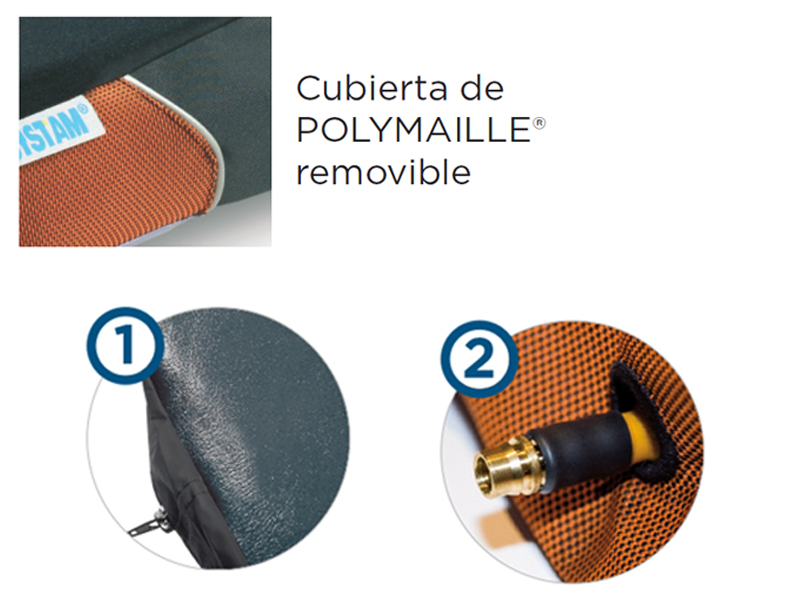 YSTAM®

Cubierta de POLYMAILLE® removible

1

2