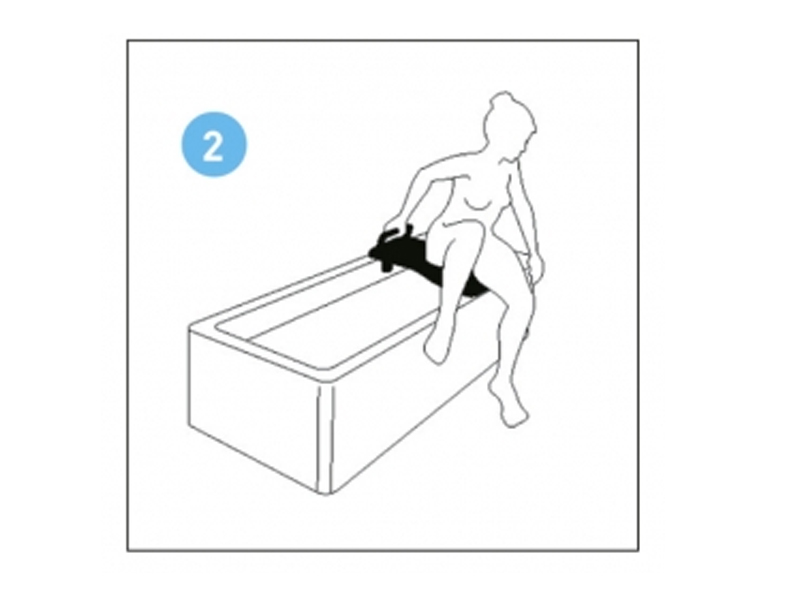 2