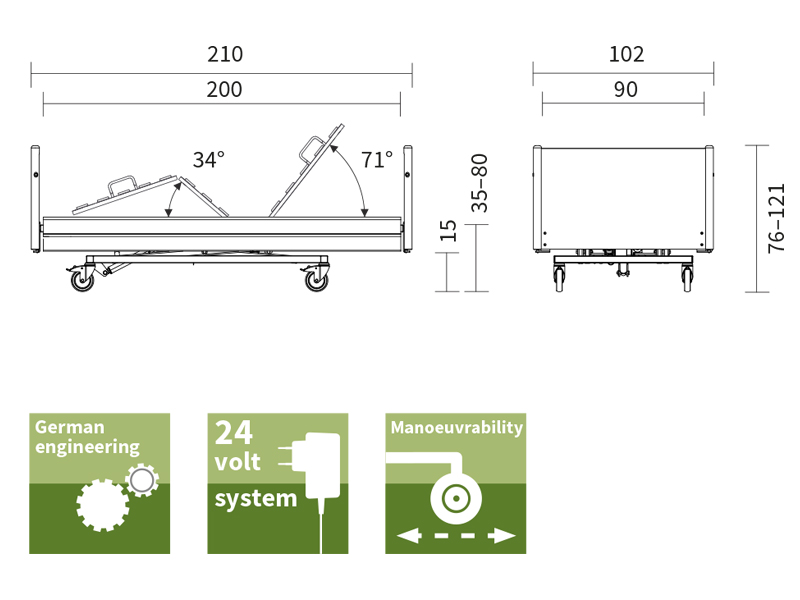 210
200
34°
71°
15
35–80
102
90
76–121

German engineering

24 volt system

Manoeuvrability