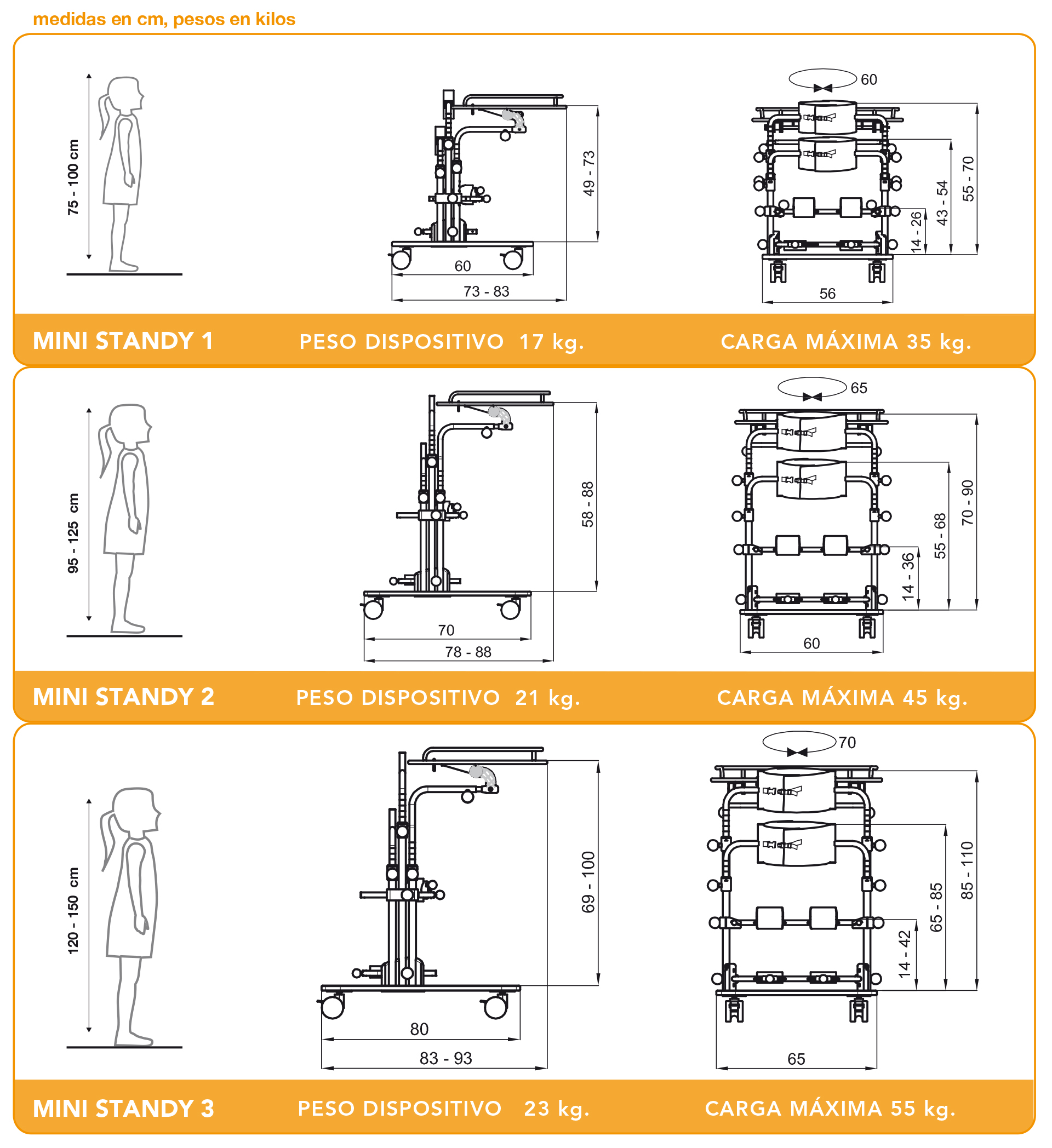 medidas en cm, pesos en kilos

75 - 100 cm

49 - 73

60

73 - 83

60

55 - 70

43 - 54

14 - 26

56

MINI STANDY 1 PESO DISPOSITIVO 17 kg. CARGA MÁXIMA 35 kg.

95 - 125 cm

58 - 88

70

78 - 88

65

70 - 90

55 - 68

14 - 36

60

MINI STANDY 2 PESO DISPOSITIVO 21 kg. CARGA MÁXIMA 45 kg.

120 - 150 cm

69 - 100

80

83 - 93

70

85 - 110

65 - 85

14 - 42

65

MINI STANDY 3 PESO DISPOSITIVO 23 kg. CARGA MÁXIMA 55 kg.