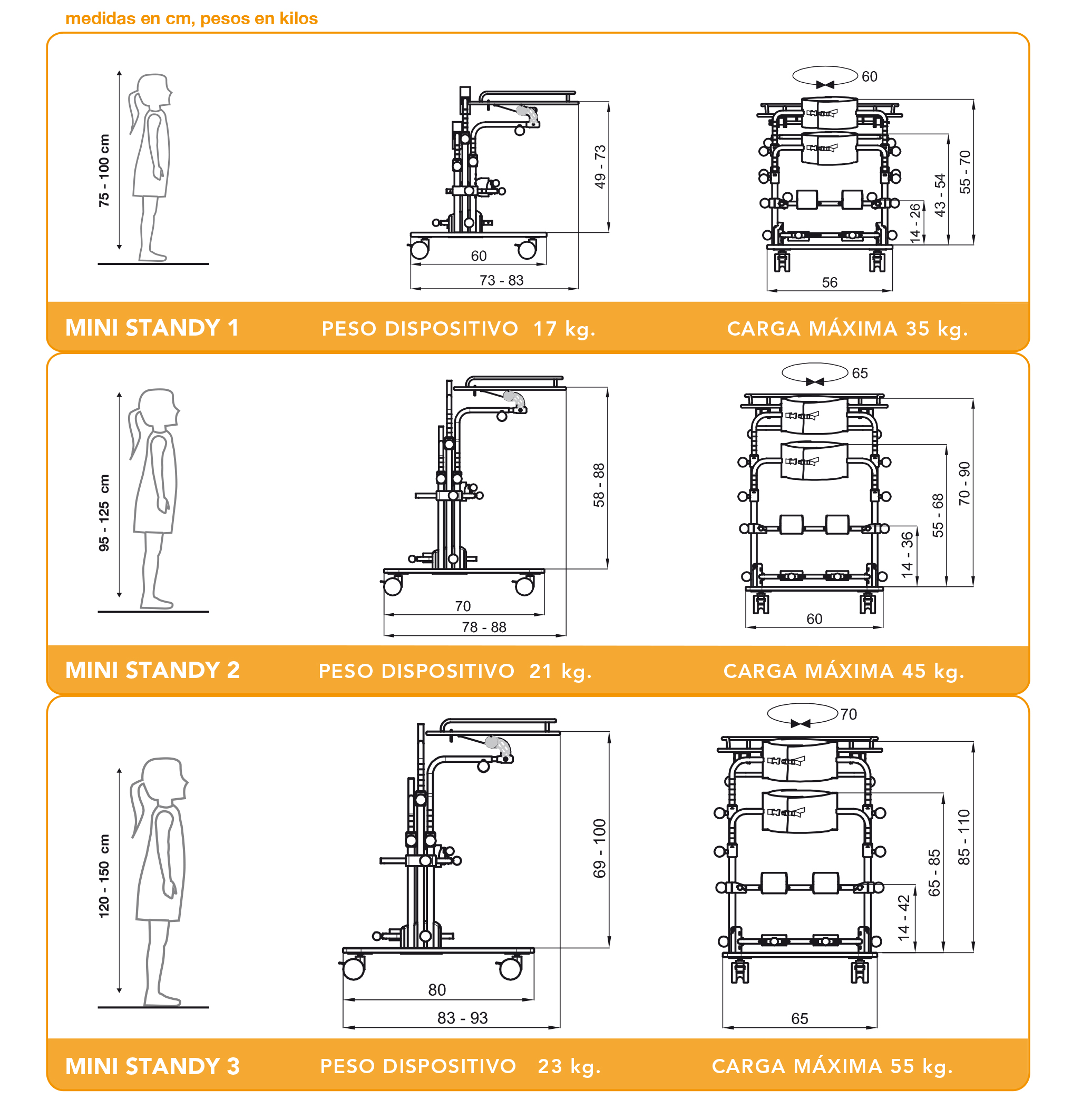 medidas en cm, pesos en kilos

75 - 100 cm

49 - 73

60

73 - 83

60

55 - 70

43 - 54

14 - 26

56

MINI STANDY 1 PESO DISPOSITIVO 17 kg. CARGA MÁXIMA 35 kg.

95 - 125 cm

58 - 88

70

78 - 88

65

70 - 90

55 - 68

14 - 36

60

MINI STANDY 2 PESO DISPOSITIVO 21 kg. CARGA MÁXIMA 45 kg.

120 - 150 cm

69 - 100

80

83 - 93

70

85 - 110

65 - 85

14 - 42

65

MINI STANDY 3 PESO DISPOSITIVO 23 kg. CARGA MÁXIMA 55 kg.