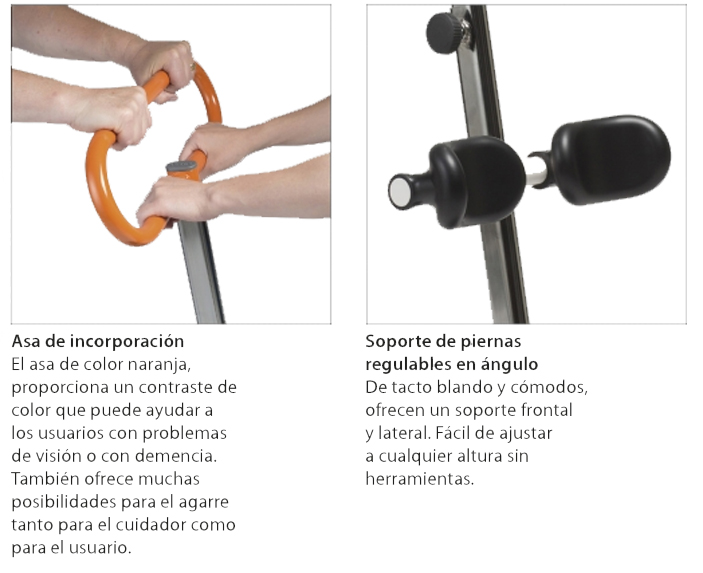 Asa de incorporación
El asa de color naranja, proporciona un contraste de color que puede ayudar a los usuarios con problemas de visión o con demencia. También ofrece muchas posibilidades para el agarre tanto para el cuidador como para el usuario.

Soporte de piernas regulables en ángulo
De tacto blando y cómodos, ofrecen un soporte frontal y lateral. Fácil de ajustar a cualquier altura sin herramientas.